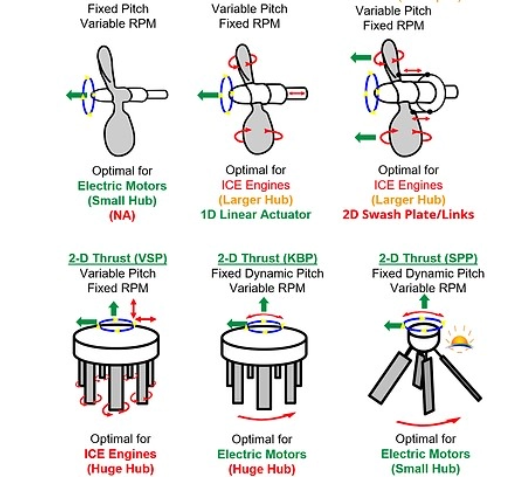 Fixed Pitch
Variable RPM

Optimal for
Electric Motors
(Small Hub)
(NA)

Variable Pitch
Fixed RPM

Optimal for
ICE Engines
(Larger Hub)
1D Linear Actuator

Variable Pitch
Fixed RPM

Optimal for
ICE Engines
(Larger Hub)
2D Swash Plate/Links

2-D Thrust (VSP)
Variable Pitch
Fixed RPM

Optimal for
ICE Engines
(Huge Hub)

2-D Thrust (KBP)
Fixed Dynamic Pitch
Variable RPM

Optimal for
Electric Motors
(Huge Hub)

2-D Thrust (SPP)
Fixed Dynamic Pitch
Variable RPM

Optimal for
Electric Motors
(Small Hub)